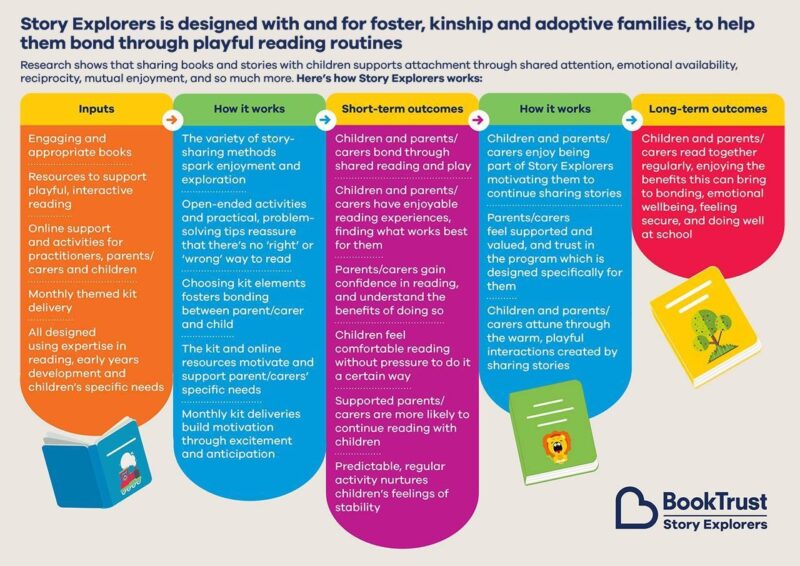 Story Explorers is designed with and for foster, kinship and adoptive families, to help them bond through playful reading routines

Research shows that sharing books and stories with children supports attachment through shared attention, emotional availability, reciprocity, mutual enjoyment, and so much more. Here's how Story Explorers works:

Inputs

Engaging and appropriate books

Resources to support playful, interactive reading

Online support and activities for practitioners, parents/carers and children

Monthly themed kit delivery

All designed using expertise in reading, early years development and children's specific needs

How it works

The variety of story-sharing methods spark enjoyment and exploration

Open-ended activities and practical, problem-solving tips reassure that there's no 'right' or 'wrong' way to read

Choosing kit elements fosters bonding between parent/carer and child

The kit and online resources motivate and support parent/carers' specific needs

Monthly kit deliveries build motivation through excitement and anticipation

Short-term outcomes

Children and parents/carers bond through shared reading and play

Children and parents/carers have enjoyable reading experiences, finding what works best for them

Parents/carers gain confidence in reading, and understand the benefits of doing so

Children feel comfortable reading without pressure to do it a certain way

Supported parents/carers are more likely to continue reading with children

Predictable, regular activity nurtures children's feelings of stability

How it works

Children and parents/carers enjoy being part of Story Explorers motivating them to continue sharing stories

Parents/carers feel supported and valued, and trust in the program which is designed specifically for them

Children and parents/carers attune through the warm, playful interactions created by sharing stories

Long-term outcomes

Children and parents/carers read together regularly, enjoying the benefits this can bring to bonding, emotional wellbeing, feeling secure, and doing well at school

BookTrust
Story Explorers