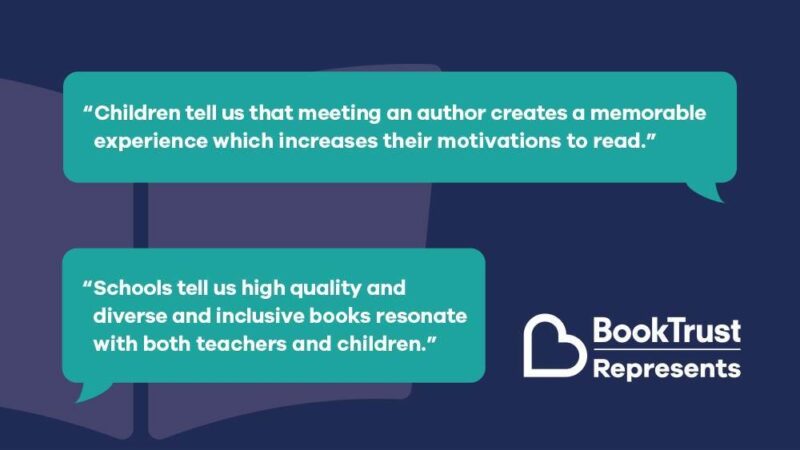 “Children tell us that meeting an author creates a memorable experience which increases their motivations to read.”

“Schools tell us high quality and diverse and inclusive books resonate with both teachers and children.”

BookTrust
Represents